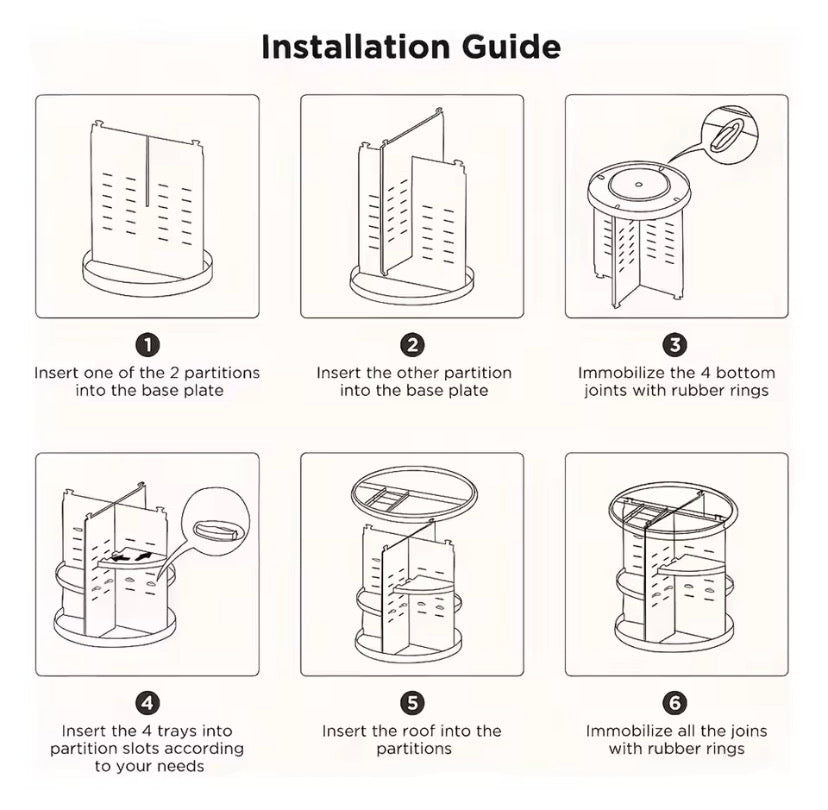 Installation Guide

1
Insert one of the 2 partitions into the base plate

2
Insert the other partition into the base plate

3
Immobilize the 4 bottom joints with rubber rings

4
Insert the 4 trays into partition slots according to your needs

5
Insert the roof into the partitions

6
Immobilize all the joins with rubber rings